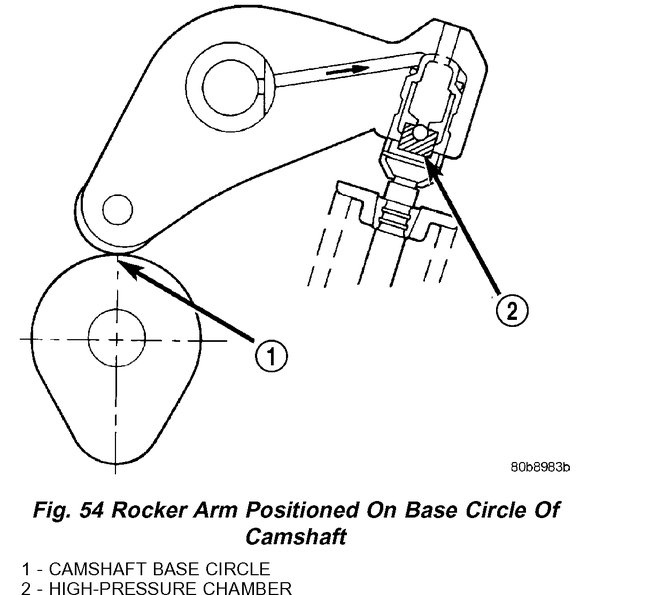 2

1

80b8983b

Fig. 54 Rocker Arm Positioned On Base Circle Of Camshaft

1 - CAMSHAFT BASE CIRCLE
2 - HIGH-PRESSURE CHAMBER