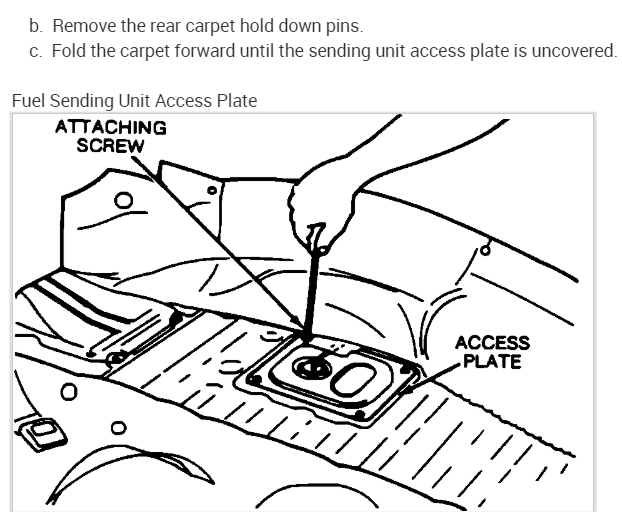 b. Remove the rear carpet hold down pins.
c. Fold the carpet forward until the sending unit access plate is uncovered.

Fuel Sending Unit Access Plate

ATTACHING SCREW

ACCESS PLATE