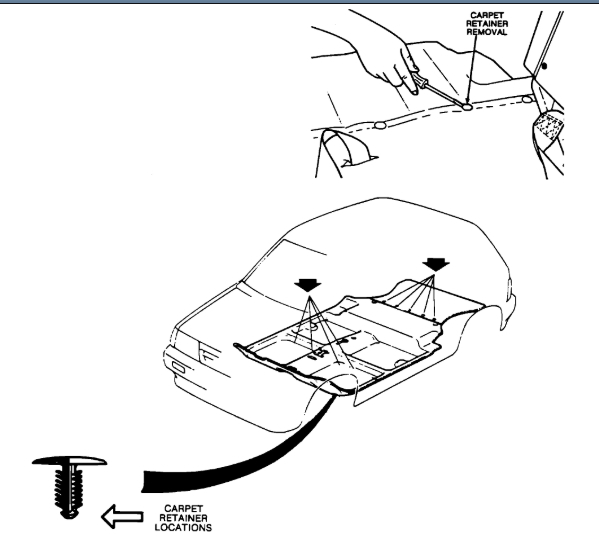 CARPET RETAINER REMOVAL

CARPET RETAINER LOCATIONS