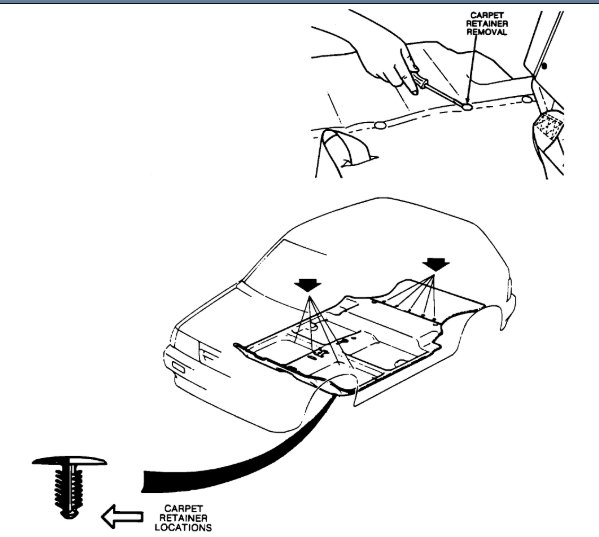 CARPET RETAINER REMOVAL

CARPET RETAINER LOCATIONS