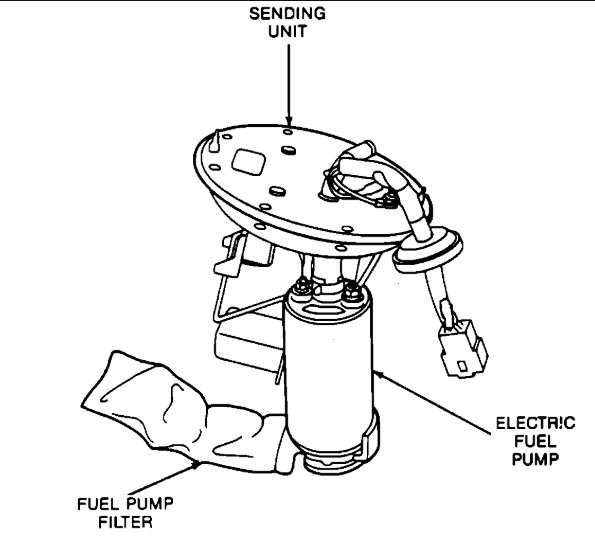 SENDING UNIT

ELECTRIC FUEL PUMP

FUEL PUMP FILTER