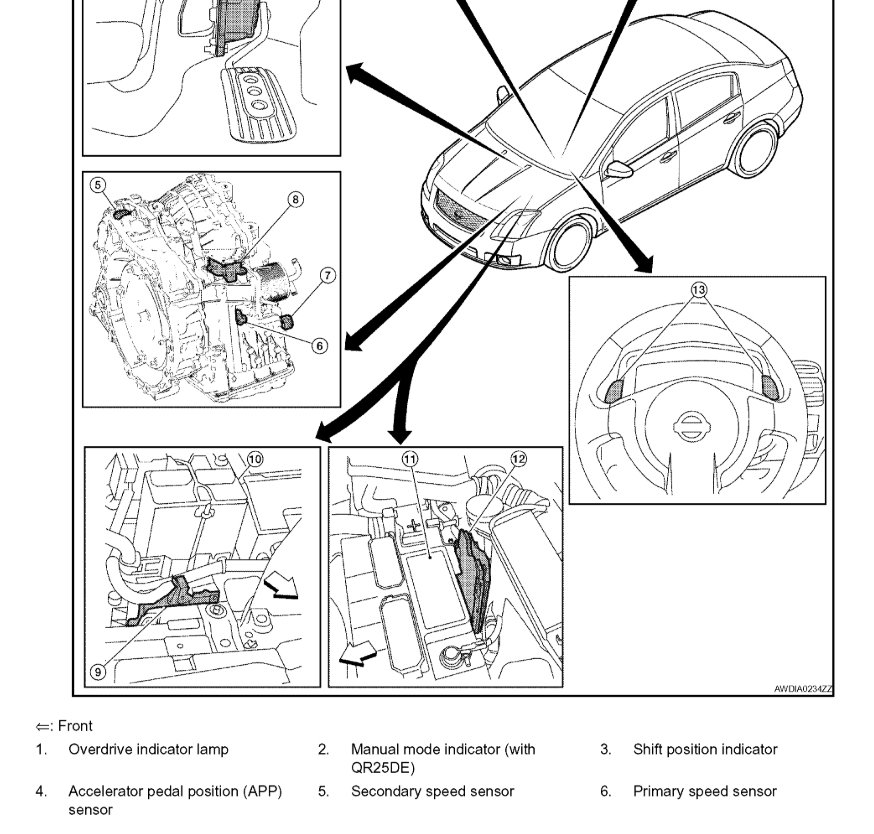 5
8
7
6
13
10
11
12
9
AWDIA0234ZZ

⇐: Front

1. Overdrive indicator lamp
2. Manual mode indicator (with QR25DE)
3. Shift position indicator
4. Accelerator pedal position (APP) sensor
5. Secondary speed sensor
6. Primary speed sensor