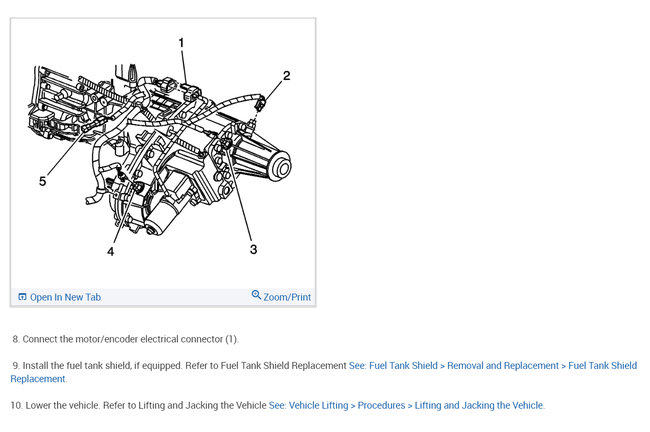 1
2
5
4
3

Open In New Tab
Zoom/Print

8. Connect the motor/encoder electrical connector (1).

9. Install the fuel tank shield, if equipped. Refer to Fuel Tank Shield Replacement See: Fuel Tank Shield > Removal and Replacement > Fuel Tank Shield Replacement.

10. Lower the vehicle. Refer to Lifting and Jacking the Vehicle See: Vehicle Lifting > Procedures > Lifting and Jacking the Vehicle.