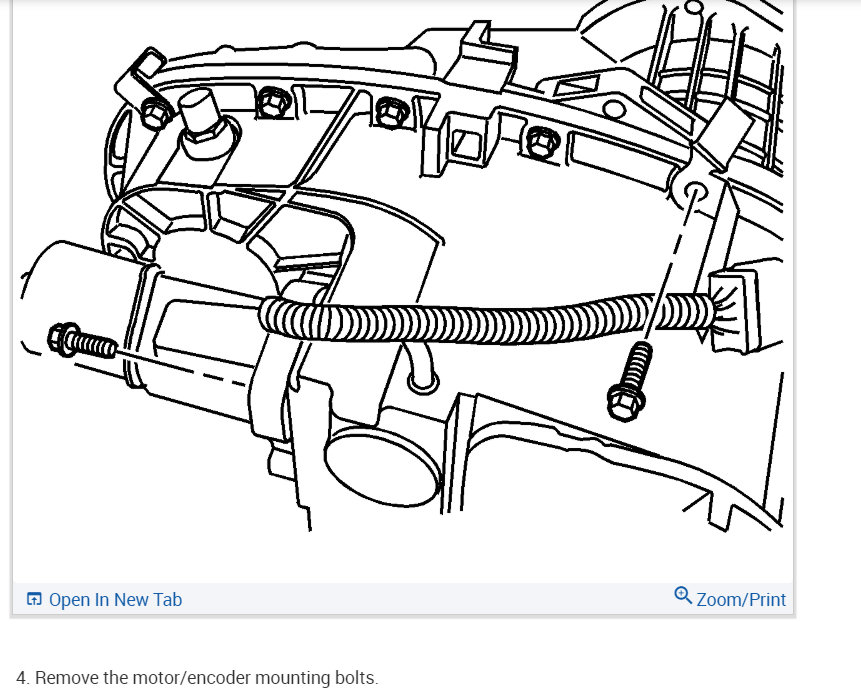 Open In New Tab

Zoom/Print

4. Remove the motor/encoder mounting bolts.