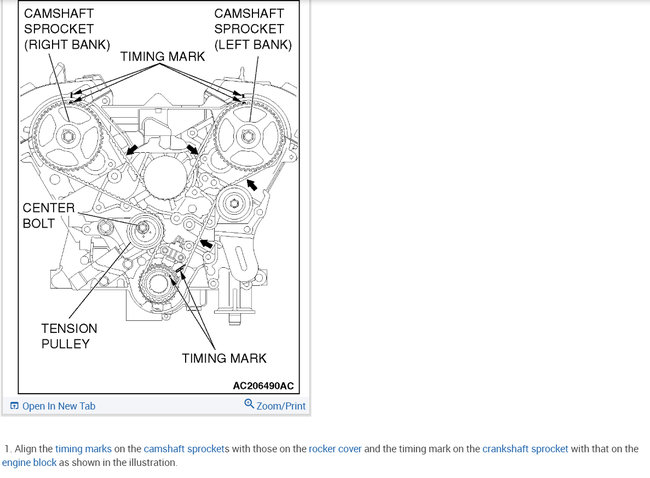 CAMSHAFT SPROCKET (RIGHT BANK)

CAMSHAFT SPROCKET (LEFT BANK)

TIMING MARK

CENTER BOLT

TENSION PULLEY

TIMING MARK

AC206490AC

Open In New Tab

Zoom/Print

1. Align the timing marks on the camshaft sprockets with those on the rocker cover and the timing mark on the crankshaft sprocket with that on the engine block as shown in the illustration.