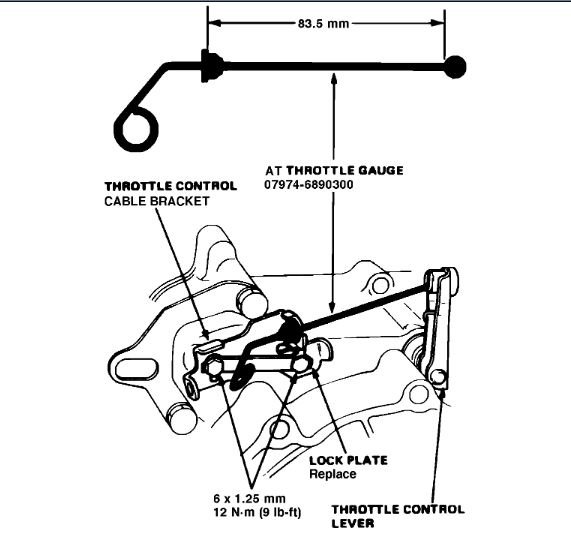 83.5 mm

AT THROTTLE GAUGE
07974-6890300

THROTTLE CONTROL
CABLE BRACKET

LOCK PLATE
Replace

6 x 1.25 mm
12 N·m (9 lb-ft)

THROTTLE CONTROL
LEVER