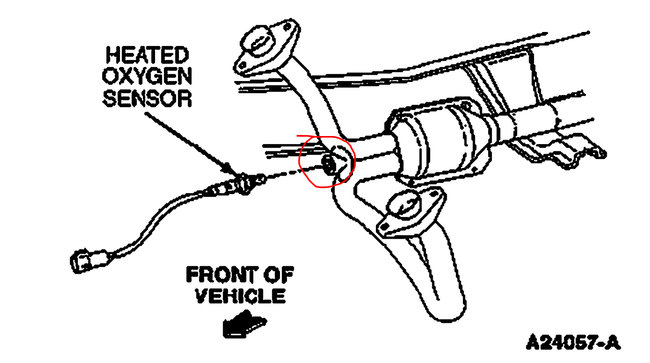 HEATED OXYGEN SENSOR

FRONT OF VEHICLE

A24057-A