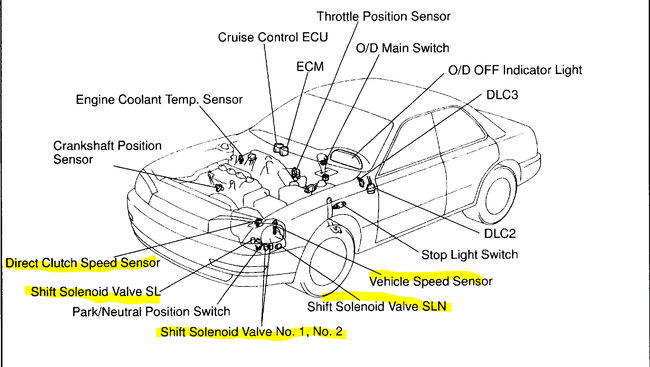 Throttle Position Sensor
Cruise Control ECU
O/D Main Switch
ECM
O/D OFF Indicator Light
DLC3
Engine Coolant Temp. Sensor
Crankshaft Position Sensor
DLC2
Stop Light Switch
Direct Clutch Speed Sensor
Vehicle Speed Sensor
Shift Solenoid Valve SL
Shift Solenoid Valve SLN
Park/Neutral Position Switch
Shift Solenoid Valve No. 1, No. 2