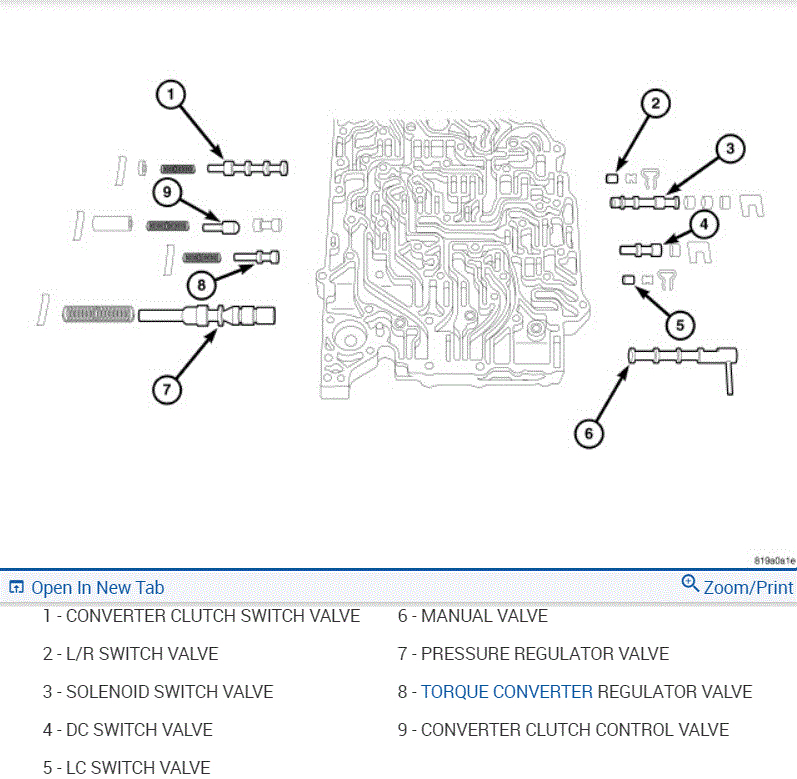 1
2
3
9
4
8
5
7
6

819a0a1e

Open In New Tab

Zoom/Print

1 - CONVERTER CLUTCH SWITCH VALVE

2 - L/R SWITCH VALVE

3 - SOLENOID SWITCH VALVE

4 - DC SWITCH VALVE

5 - LC SWITCH VALVE

6 - MANUAL VALVE

7 - PRESSURE REGULATOR VALVE

8 - TORQUE CONVERTER REGULATOR VALVE

9 - CONVERTER CLUTCH CONTROL VALVE