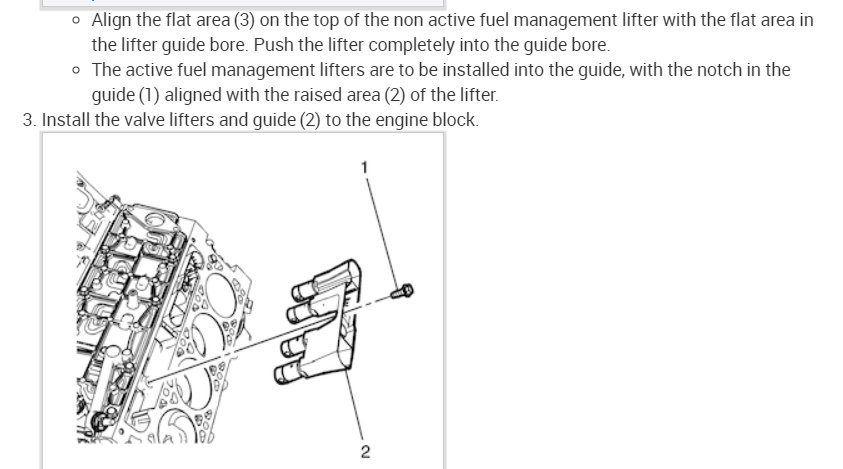 ◦ Align the flat area (3) on the top of the non active fuel management lifter with the flat area in the lifter guide bore. Push the lifter completely into the guide bore.
◦ The active fuel management lifters are to be installed into the guide, with the notch in the guide (1) aligned with the raised area (2) of the lifter.

3. Install the valve lifters and guide (2) to the engine block.

1

2