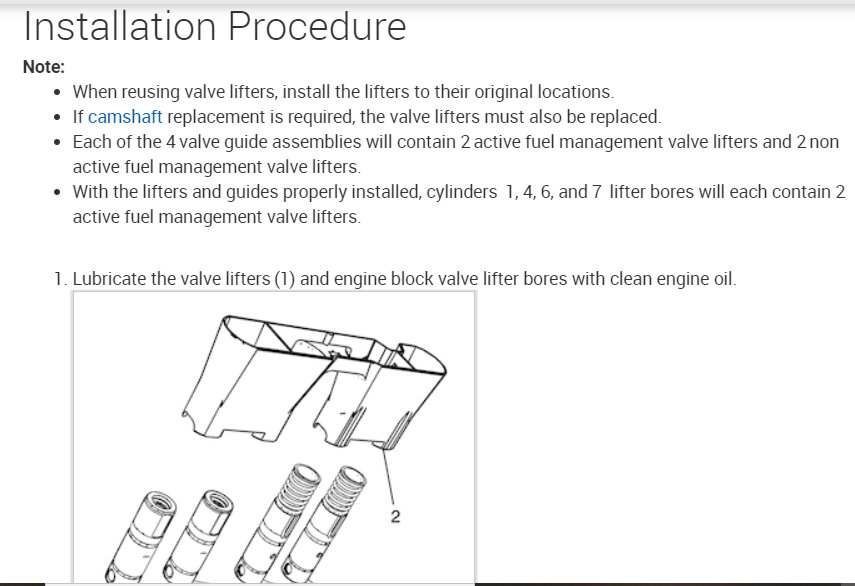 Installation Procedure

Note:

- When reusing valve lifters, install the lifters to their original locations.
- If camshaft replacement is required, the valve lifters must also be replaced.
- Each of the 4 valve guide assemblies will contain 2 active fuel management valve lifters and 2 non active fuel management valve lifters.
- With the lifters and guides properly installed, cylinders 1, 4, 6, and 7 lifter bores will each contain 2 active fuel management valve lifters.

1. Lubricate the valve lifters (1) and engine block valve lifter bores with clean engine oil.

2