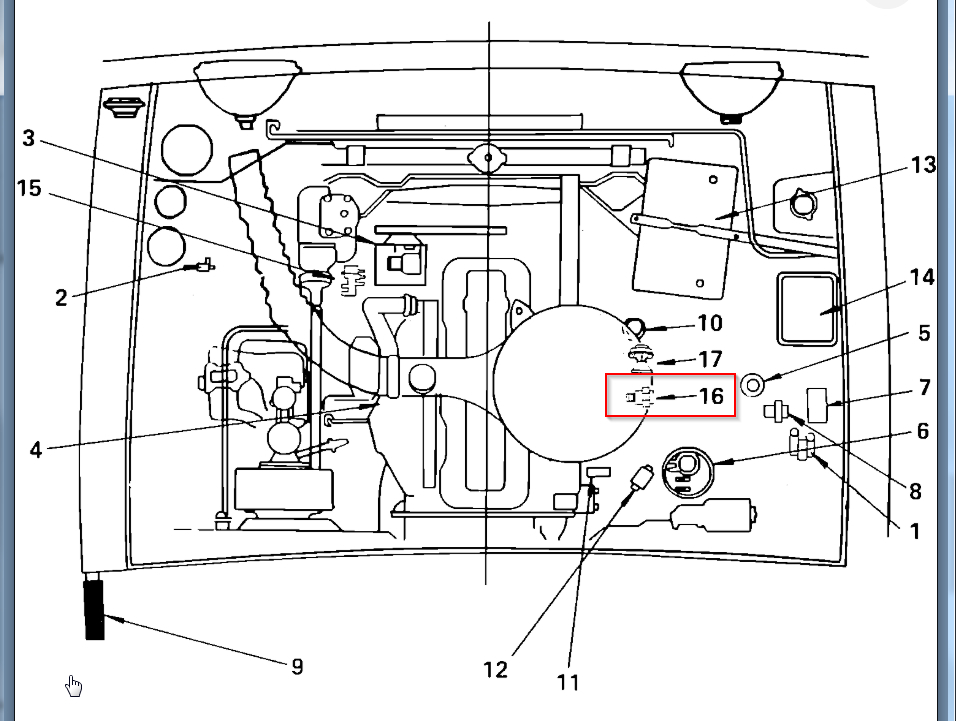 3
15
2
4
13
14
10
5
17
16
7
6
8
1
9
12
11