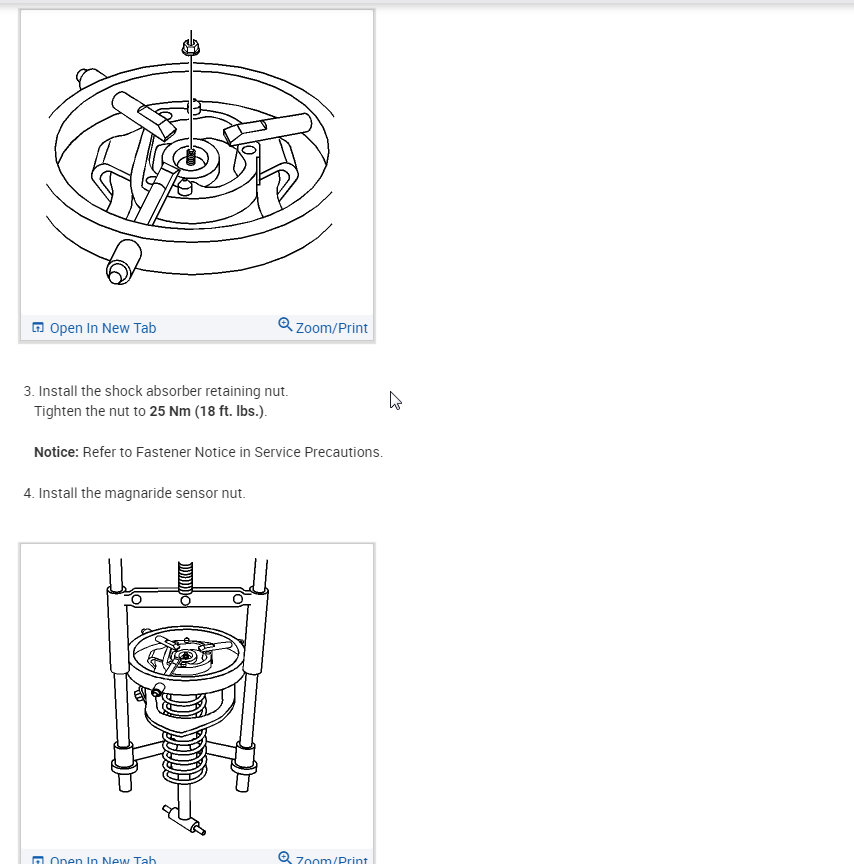 Open In New Tab
Zoom/Print

3. Install the shock absorber retaining nut.
Tighten the nut to 25 Nm (18 ft. lbs.).

Notice: Refer to Fastener Notice in Service Precautions.

4. Install the magnaride sensor nut.

Open In New Tab
Zoom/Print