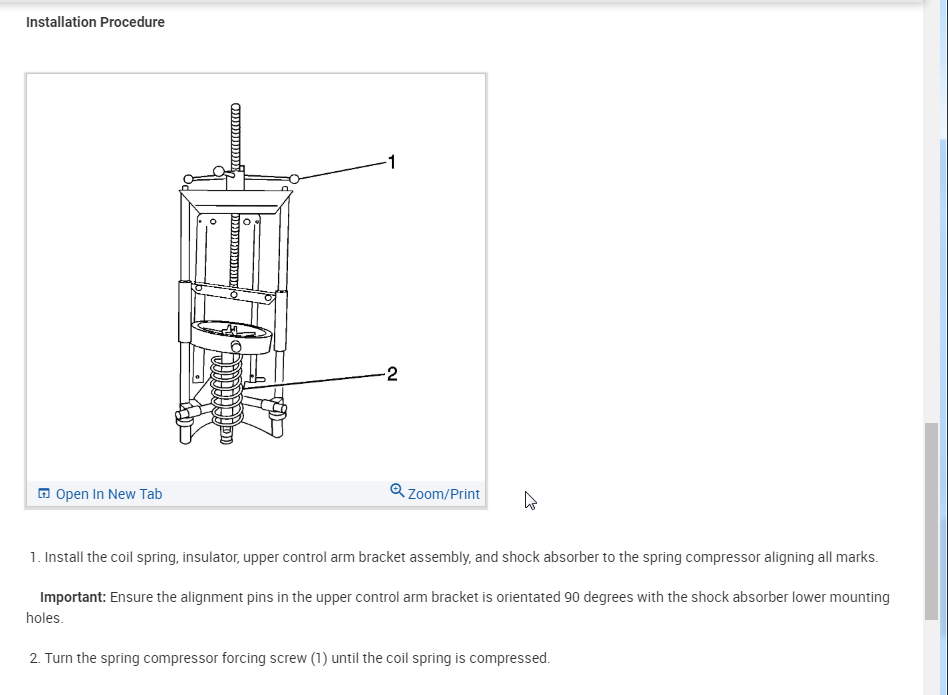 Installation Procedure

1

2

Open In New Tab

Zoom/Print

1. Install the coil spring, insulator, upper control arm bracket assembly, and shock absorber to the spring compressor aligning all marks.

Important: Ensure the alignment pins in the upper control arm bracket is orientated 90 degrees with the shock absorber lower mounting holes.

2. Turn the spring compressor forcing screw (1) until the coil spring is compressed.