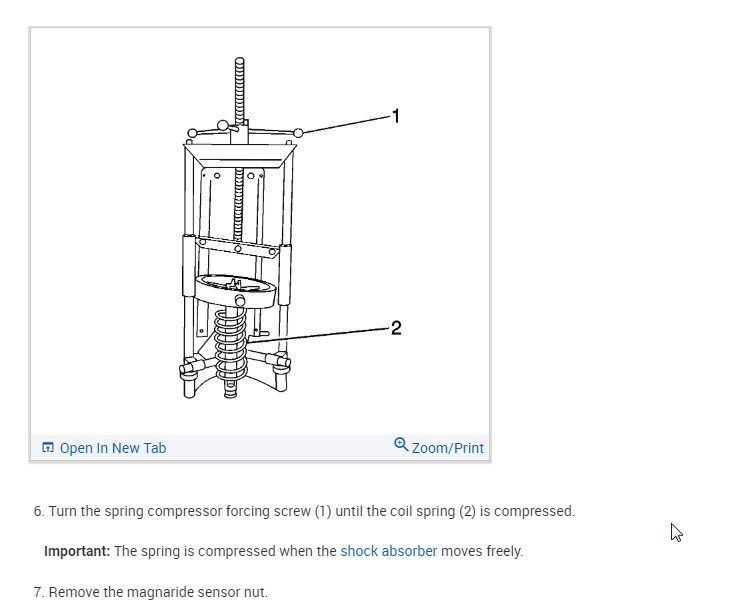 1

2

Open In New Tab

Zoom/Print

6. Turn the spring compressor forcing screw (1) until the coil spring (2) is compressed.

Important: The spring is compressed when the shock absorber moves freely.

7. Remove the magnaride sensor nut.