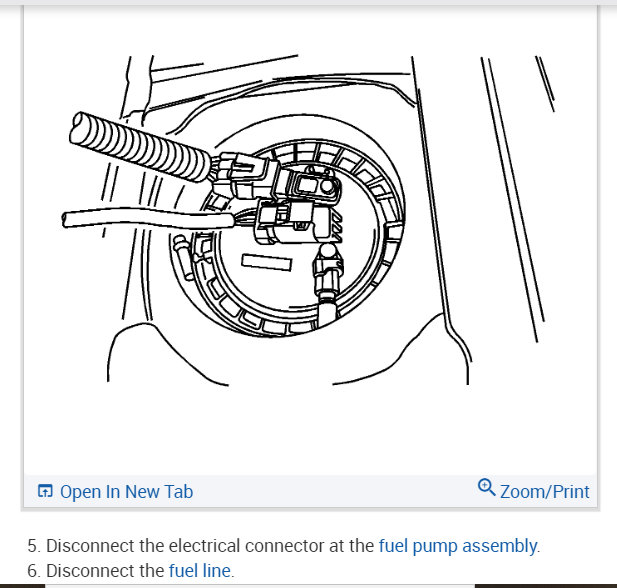 Open In New Tab

Zoom/Print

5. Disconnect the electrical connector at the fuel pump assembly.
6. Disconnect the fuel line.