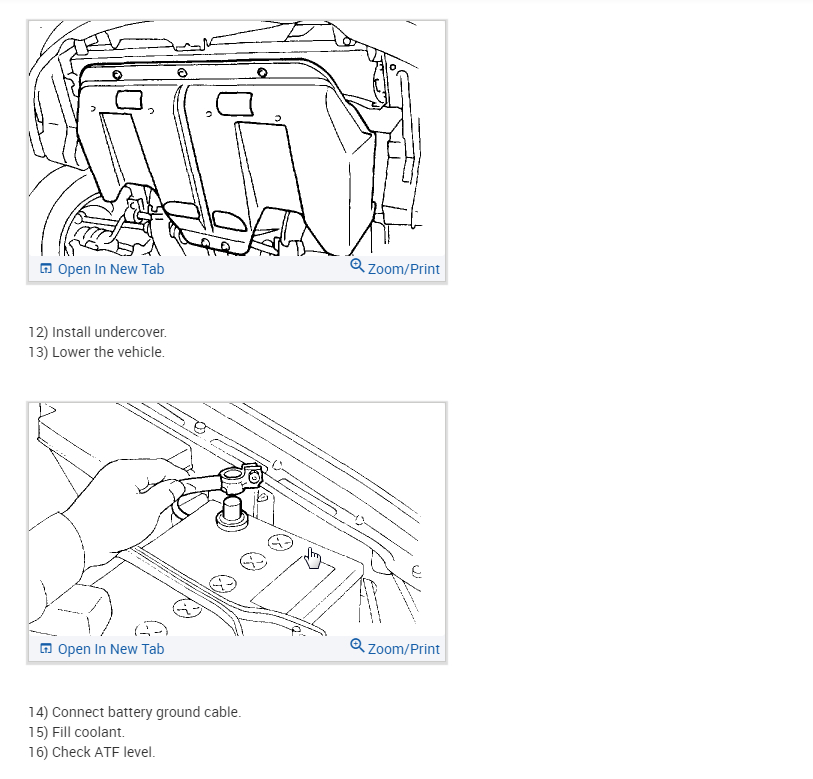 Open In New Tab
Zoom/Print

12) Install undercover.
13) Lower the vehicle.

Open In New Tab
Zoom/Print

14) Connect battery ground cable.
15) Fill coolant.
16) Check ATF level.