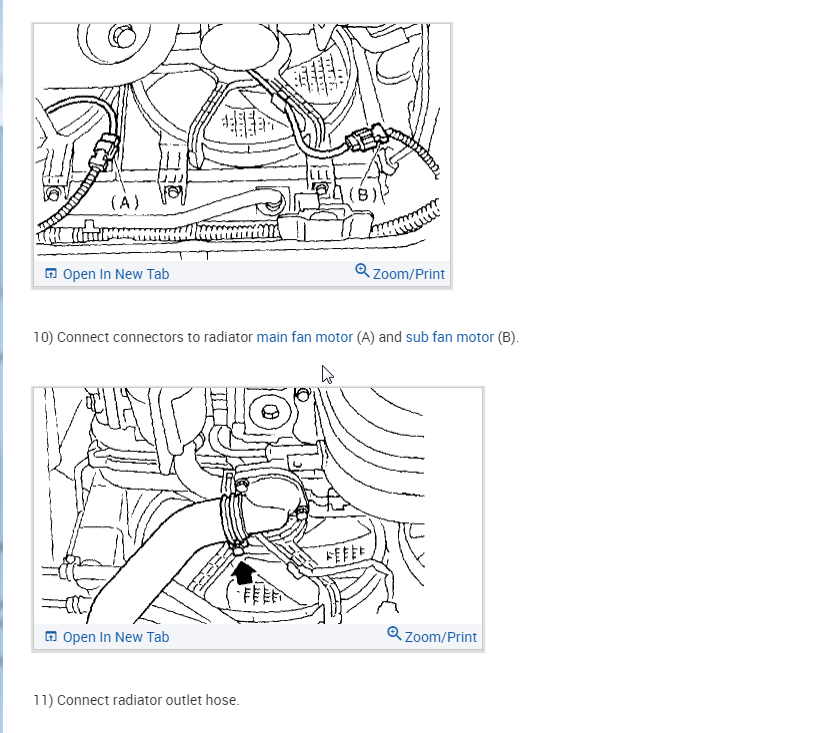 (A)

(B)

Open In New Tab

Zoom/Print

10) Connect connectors to radiator main fan motor (A) and sub fan motor (B).

Open In New Tab

Zoom/Print

11) Connect radiator outlet hose.