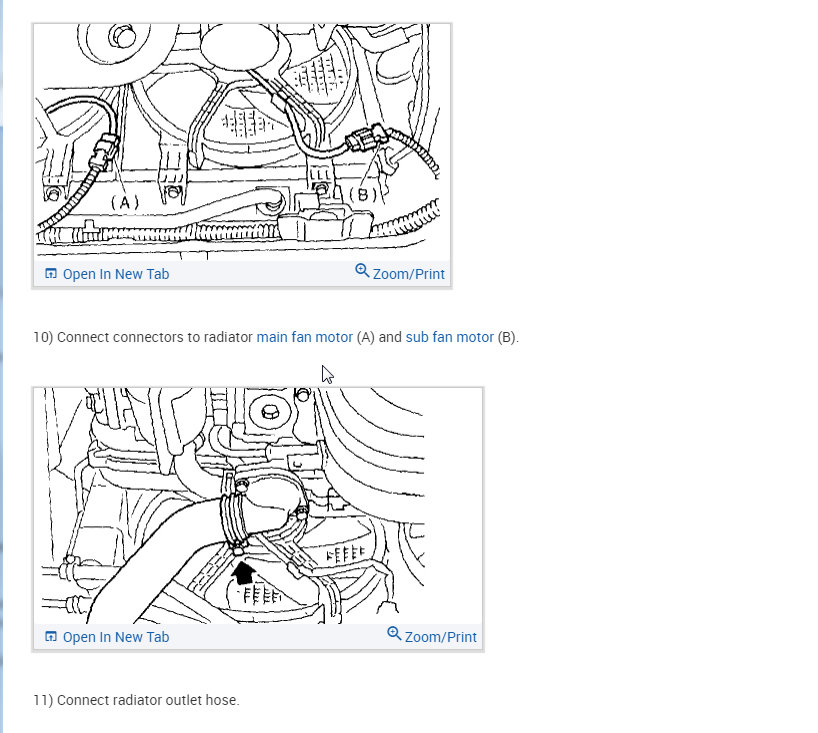 (A)

(B)

Open In New Tab

Zoom/Print

10) Connect connectors to radiator main fan motor (A) and sub fan motor (B).

Open In New Tab

Zoom/Print

11) Connect radiator outlet hose.