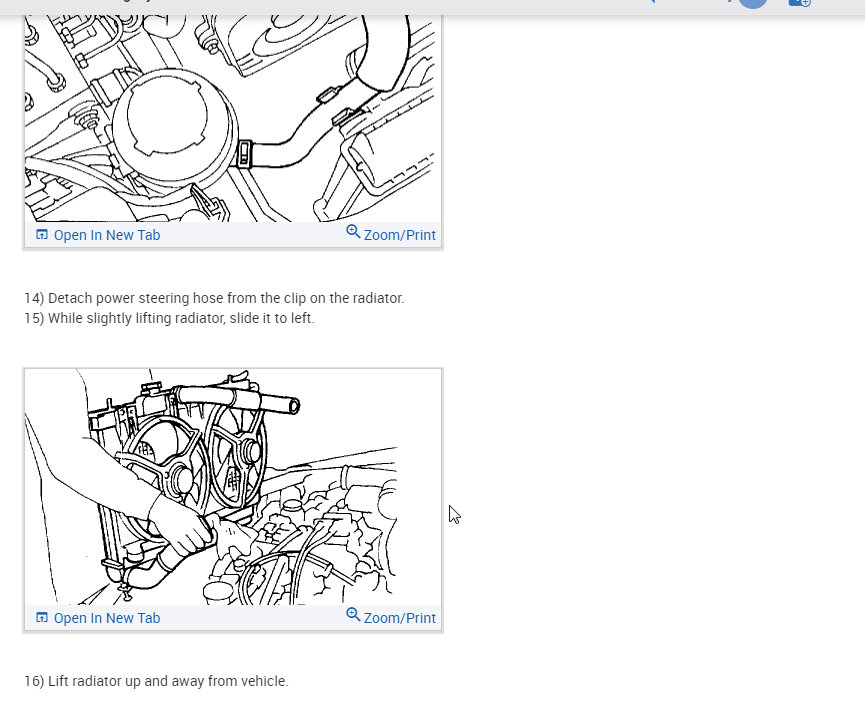 Open In New Tab
Zoom/Print

14) Detach power steering hose from the clip on the radiator.
15) While slightly lifting radiator, slide it to left.

Open In New Tab
Zoom/Print

16) Lift radiator up and away from vehicle.