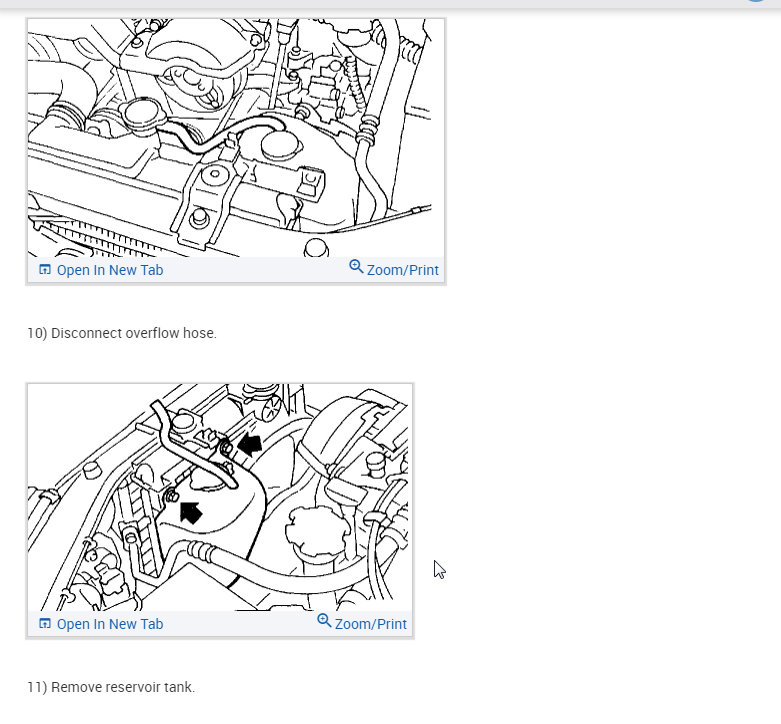 Open In New Tab

Zoom/Print

10) Disconnect overflow hose.

Open In New Tab

Zoom/Print

11) Remove reservoir tank.