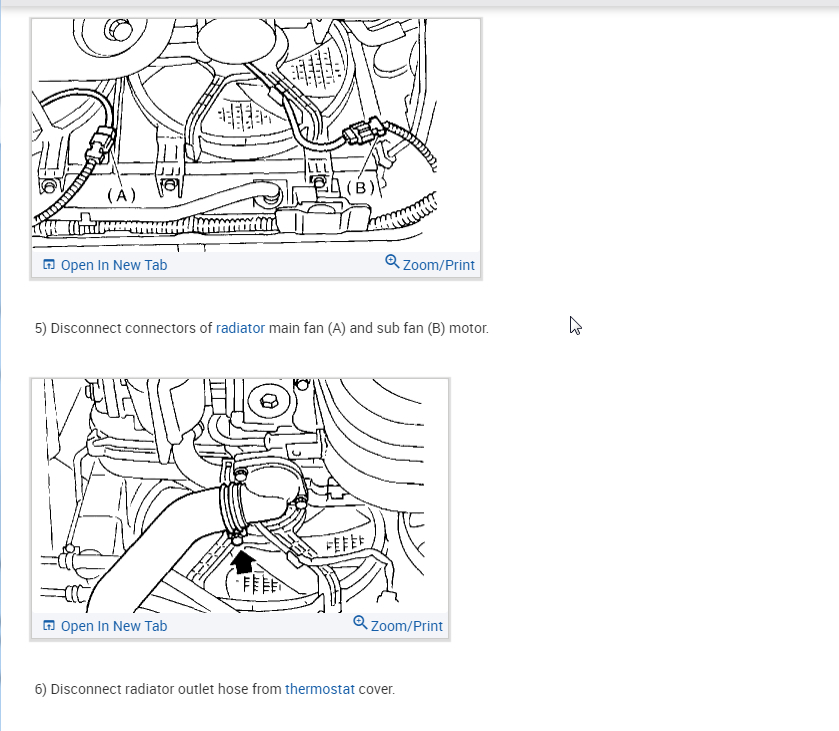 (A)

(B)

Open In New Tab

Zoom/Print

5) Disconnect connectors of radiator main fan (A) and sub fan (B) motor.

Open In New Tab

Zoom/Print

6) Disconnect radiator outlet hose from thermostat cover.