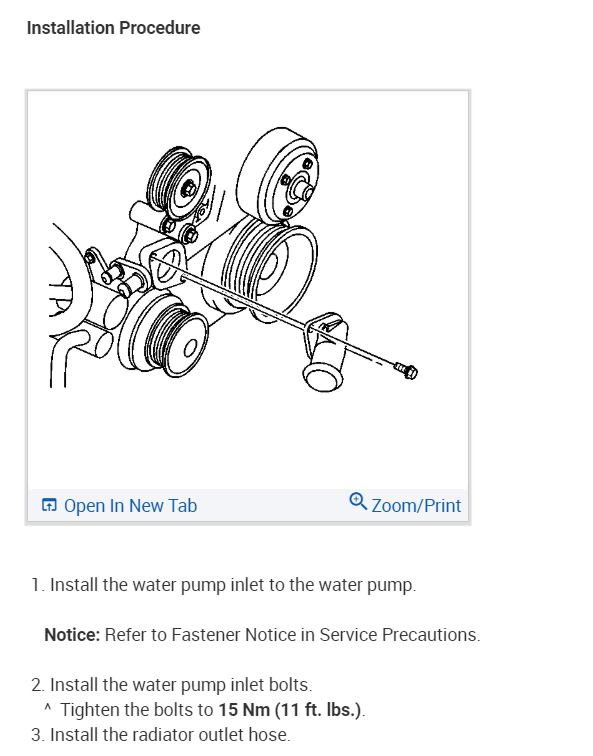 Installation Procedure

Open In New Tab

Zoom/Print

1. Install the water pump inlet to the water pump.

Notice: Refer to Fastener Notice in Service Precautions.

2. Install the water pump inlet bolts.
^ Tighten the bolts to 15 Nm (11 ft. lbs.).
3. Install the radiator outlet hose.