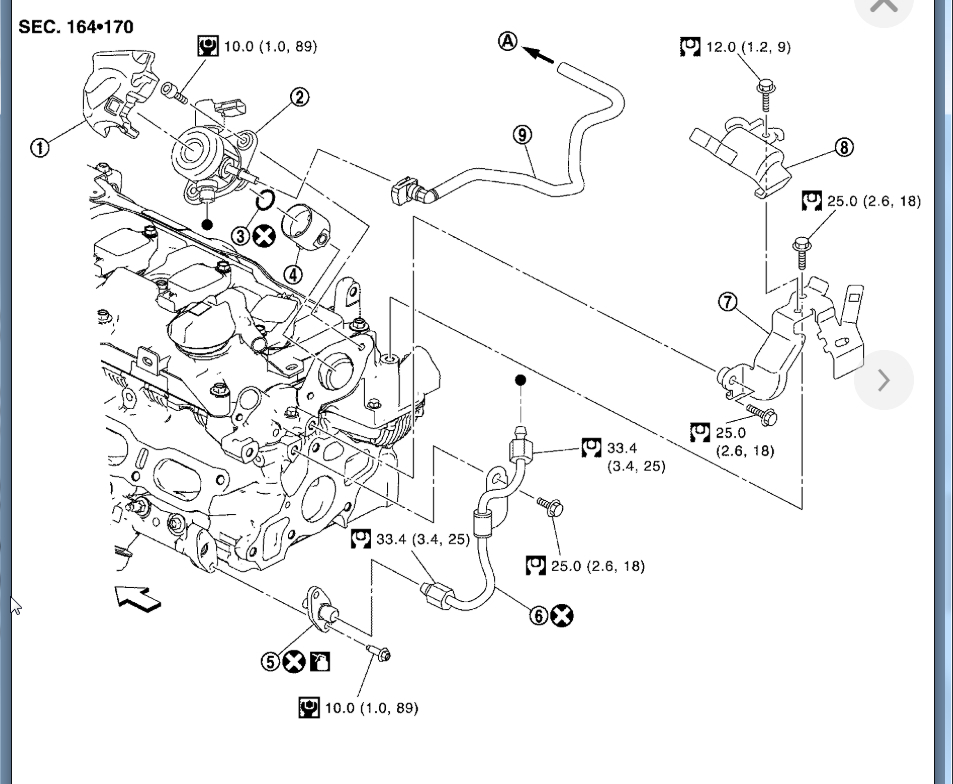 SEC. 164•170

10.0 (1.0, 89)

A

12.0 (1.2, 9)

1

2

9

8

25.0 (2.6, 18)

3

4

7

25.0
(2.6, 18)

33.4
(3.4, 25)

33.4 (3.4, 25)

25.0 (2.6, 18)

6

5

10.0 (1.0, 89)