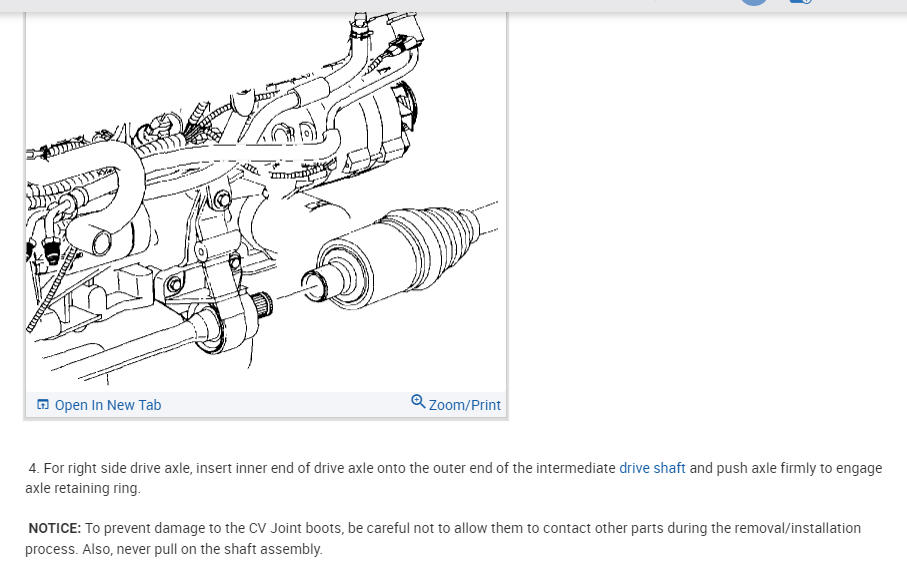 Open In New Tab

Zoom/Print

4. For right side drive axle, insert inner end of drive axle onto the outer end of the intermediate drive shaft and push axle firmly to engage axle retaining ring.

NOTICE: To prevent damage to the CV Joint boots, be careful not to allow them to contact other parts during the removal/installation process. Also, never pull on the shaft assembly.