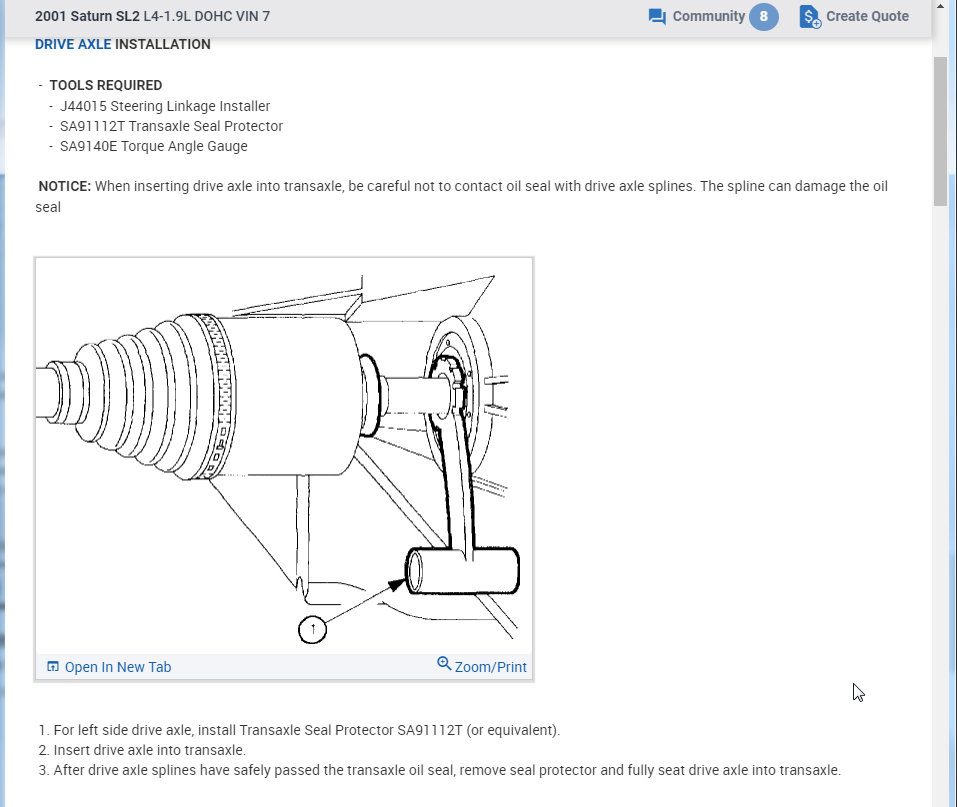 2001 Saturn SL2 L4-1.9L DOHC VIN 7

Community 8

Create Quote

DRIVE AXLE INSTALLATION

- TOOLS REQUIRED
- J44015 Steering Linkage Installer
- SA91112T Transaxle Seal Protector
- SA9140E Torque Angle Gauge

NOTICE: When inserting drive axle into transaxle, be careful not to contact oil seal with drive axle splines. The spline can damage the oil seal

1

Open In New Tab

Zoom/Print

1. For left side drive axle, install Transaxle Seal Protector SA91112T (or equivalent).
2. Insert drive axle into transaxle.
3. After drive axle splines have safely passed the transaxle oil seal, remove seal protector and fully seat drive axle into transaxle.