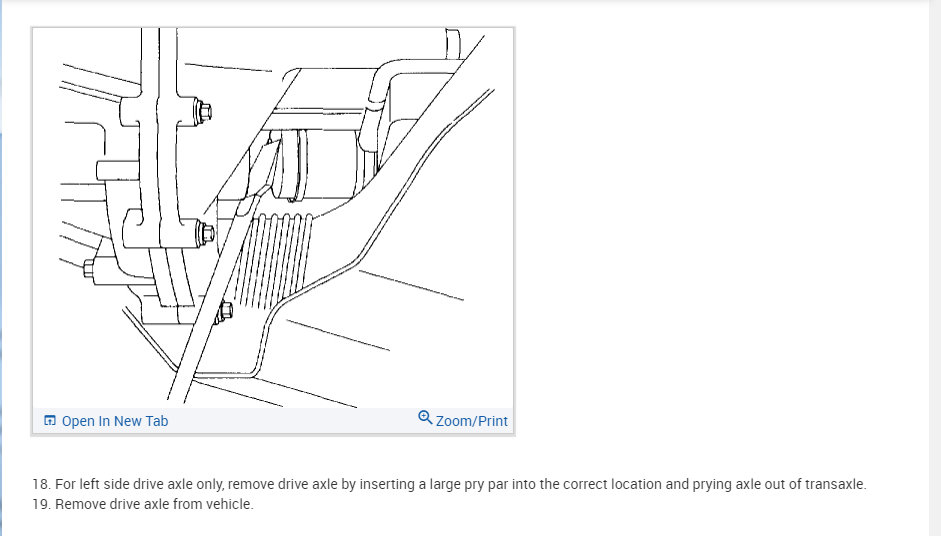 Open In New Tab

Zoom/Print

18. For left side drive axle only, remove drive axle by inserting a large pry par into the correct location and prying axle out of transaxle.
19. Remove drive axle from vehicle.