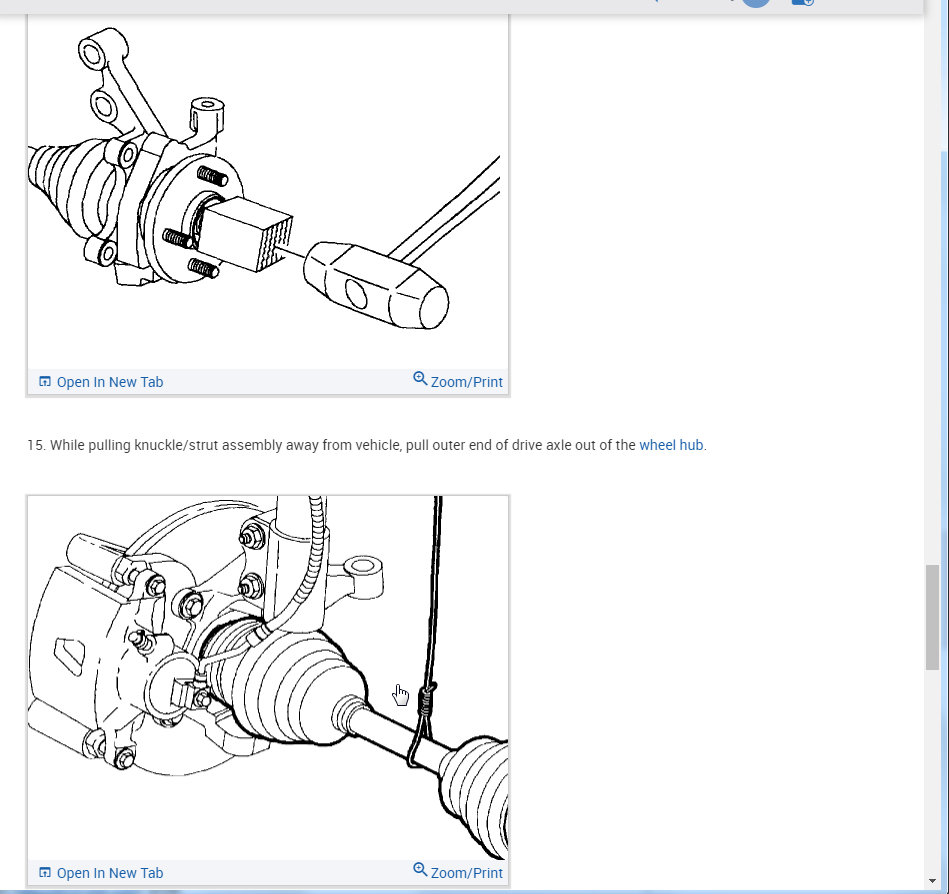 Open In New Tab
Zoom/Print

15. While pulling knuckle/strut assembly away from vehicle, pull outer end of drive axle out of the wheel hub.

Open In New Tab
Zoom/Print