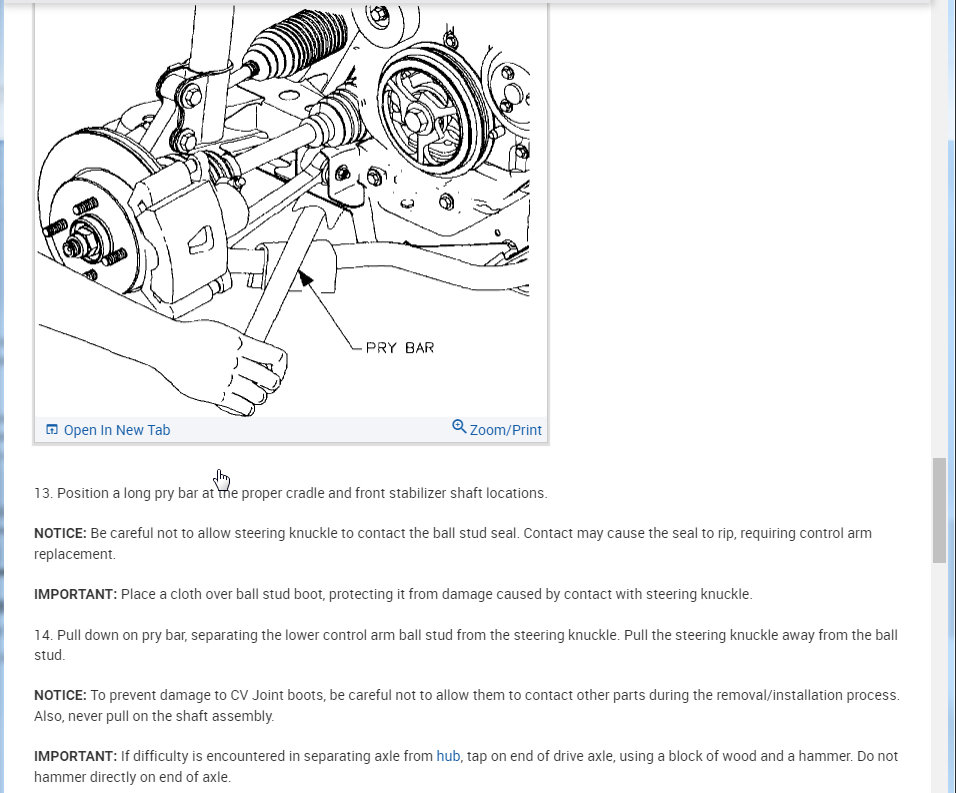 PRY BAR

Open In New Tab

Zoom/Print

13. Position a long pry bar at the proper cradle and front stabilizer shaft locations.

NOTICE: Be careful not to allow steering knuckle to contact the ball stud seal. Contact may cause the seal to rip, requiring control arm replacement.

IMPORTANT: Place a cloth over ball stud boot, protecting it from damage caused by contact with steering knuckle.

14. Pull down on pry bar, separating the lower control arm ball stud from the steering knuckle. Pull the steering knuckle away from the ball stud.

NOTICE: To prevent damage to CV Joint boots, be careful not to allow them to contact other parts during the removal/installation process. Also, never pull on the shaft assembly.

IMPORTANT: If difficulty is encountered in separating axle from hub, tap on end of drive axle, using a block of wood and a hammer. Do not hammer directly on end of axle.