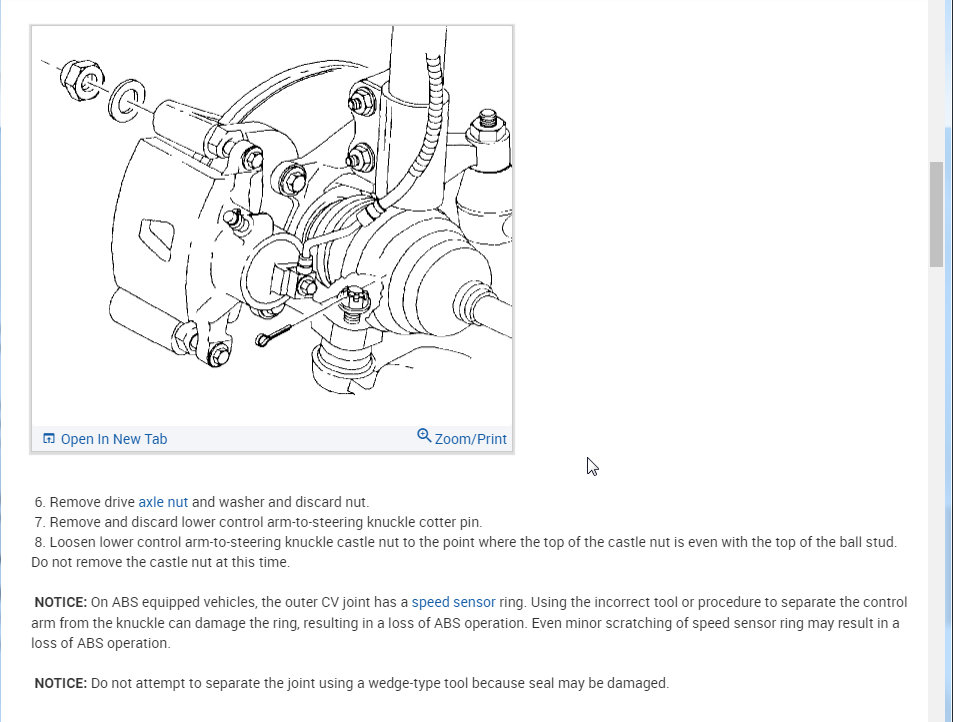 Open In New Tab

Zoom/Print

6. Remove drive axle nut and washer and discard nut.
7. Remove and discard lower control arm-to-steering knuckle cotter pin.
8. Loosen lower control arm-to-steering knuckle castle nut to the point where the top of the castle nut is even with the top of the ball stud. Do not remove the castle nut at this time.

NOTICE: On ABS equipped vehicles, the outer CV joint has a speed sensor ring. Using the incorrect tool or procedure to separate the control arm from the knuckle can damage the ring, resulting in a loss of ABS operation. Even minor scratching of speed sensor ring may result in a loss of ABS operation.

NOTICE: Do not attempt to separate the joint using a wedge-type tool because seal may be damaged.