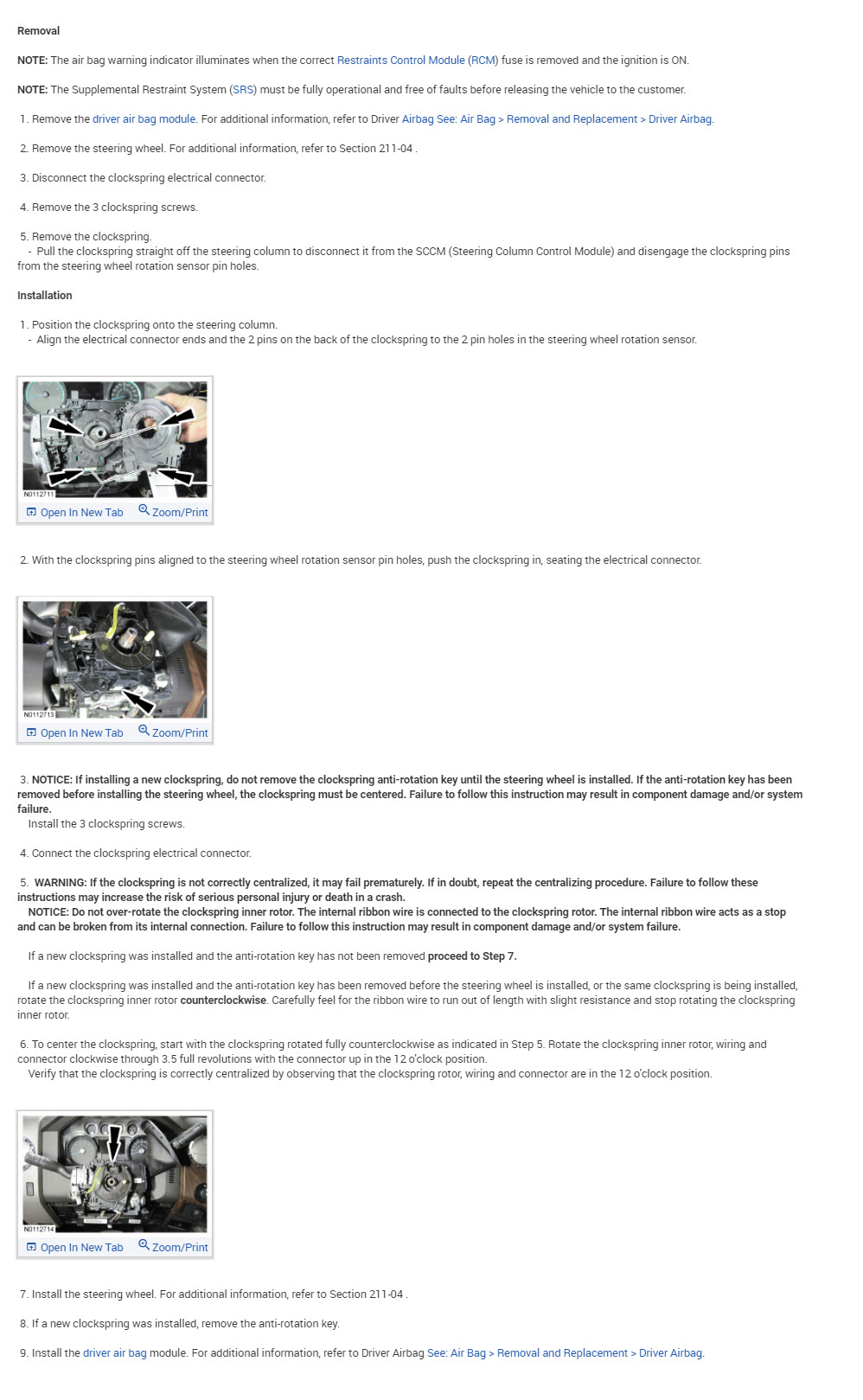 Removal

NOTE: The air bag warning indicator illuminates when the correct Restraints Control Module (RCM) fuse is removed and the ignition is ON.

NOTE: The Supplemental Restraint System (SRS) must be fully operational and free of faults before releasing the vehicle to the customer.

1. Remove the driver air bag module. For additional information, refer to Driver Airbag See: Air Bag > Removal and Replacement > Driver Airbag.

2. Remove the steering wheel. For additional information, refer to Section 211-04 .

3. Disconnect the clockspring electrical connector.

4. Remove the 3 clockspring screws.

5. Remove the clockspring.
- Pull the clockspring straight off the steering column to disconnect it from the SCCM (Steering Column Control Module) and disengage the clockspring pins from the steering wheel rotation sensor pin holes.

Installation

1. Position the clockspring onto the steering column.
- Align the electrical connector ends and the 2 pins on the back of the clockspring to the 2 pin holes in the steering wheel rotation sensor.

N0112711
Open In New Tab Zoom/Print

2. With the clockspring pins aligned to the steering wheel rotation sensor pin holes, push the clockspring in, seating the electrical connector.

N0112713
Open In New Tab Zoom/Print

3. NOTICE: If installing a new clockspring, do not remove the clockspring anti-rotation key until the steering wheel is installed. If the anti-rotation key has been removed before installing the steering wheel, the clockspring must be centered. Failure to follow this instruction may result in component damage and/or system failure.
Install the 3 clockspring screws.

4. Connect the clockspring electrical connector.

5. WARNING: If the clockspring is not correctly centralized, it may fail prematurely. If in doubt, repeat the centralizing procedure. Failure to follow these instructions may increase the risk of serious personal injury or death in a crash.
NOTICE: Do not over-rotate the clockspring inner rotor. The internal ribbon wire is connected to the clockspring rotor. The internal ribbon wire acts as a stop and can be broken from its internal connection. Failure to follow this instruction may result in component damage and/or system failure.

If a new clockspring was installed and the anti-rotation key has not been removed proceed to Step 7.

If a new clockspring was installed and the anti-rotation key has been removed before the steering wheel is installed, or the same clockspring is being installed, rotate the clockspring inner rotor counterclockwise. Carefully feel for the ribbon wire to run out of length with slight resistance and stop rotating the clockspring inner rotor.

6. To center the clockspring, start with the clockspring rotated fully counterclockwise as indicated in Step 5. Rotate the clockspring inner rotor, wiring and connector clockwise through 3.5 full revolutions with the connector up in the 12 o'clock position.
Verify that the clockspring is correctly centralized by observing that the clockspring rotor, wiring and connector are in the 12 o'clock position.

N0112714
Open In New Tab Zoom/Print

7. Install the steering wheel. For additional information, refer to Section 211-04 .

8. If a new clockspring was installed, remove the anti-rotation key.

9. Install the driver air bag module. For additional information, refer to Driver Airbag See: Air Bag > Removal and Replacement > Driver Airbag.