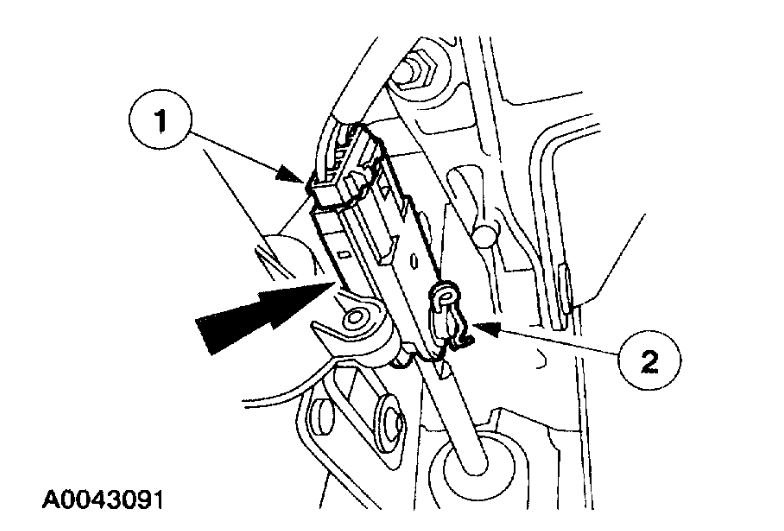 1

2

A0043091