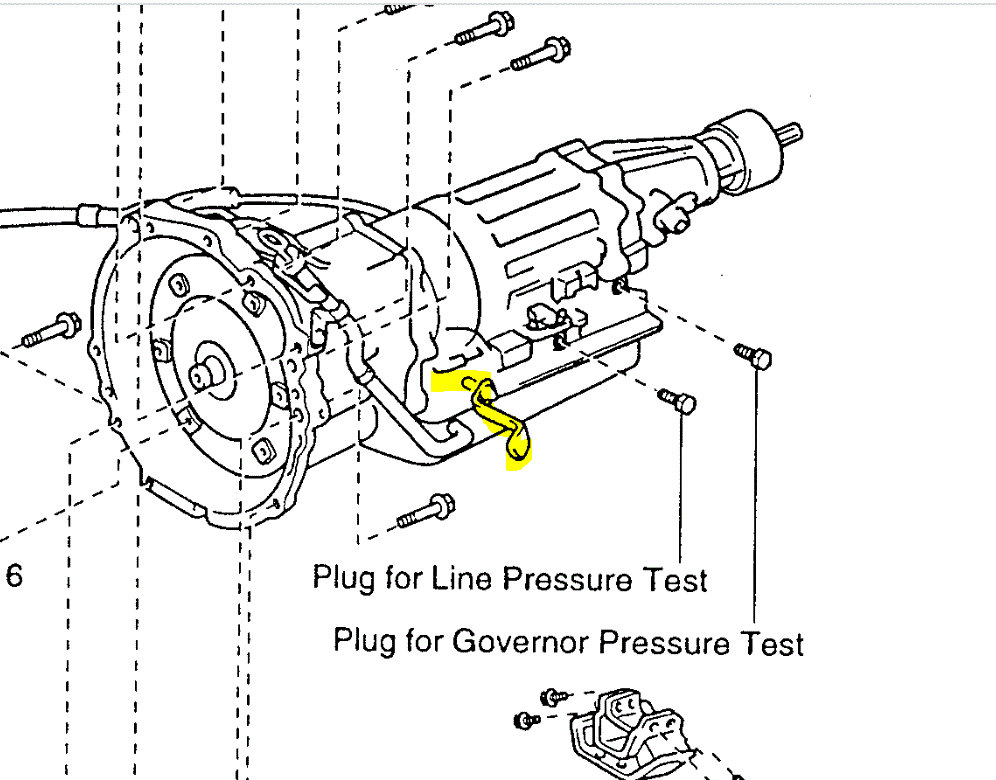 6

Plug for Line Pressure Test

Plug for Governor Pressure Test