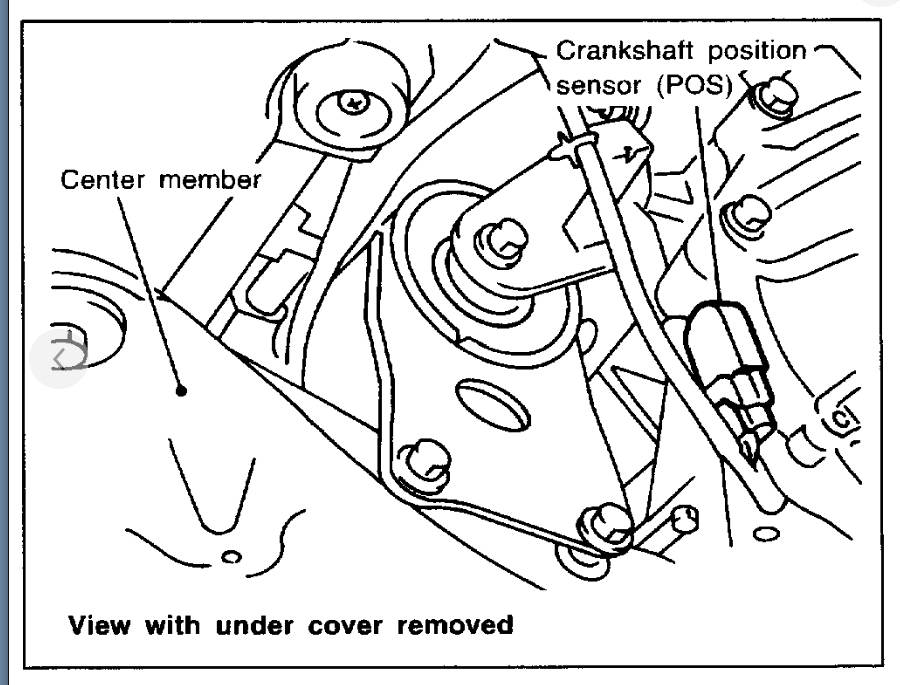 Crankshaft position sensor (POS)

Center member

View with under cover removed