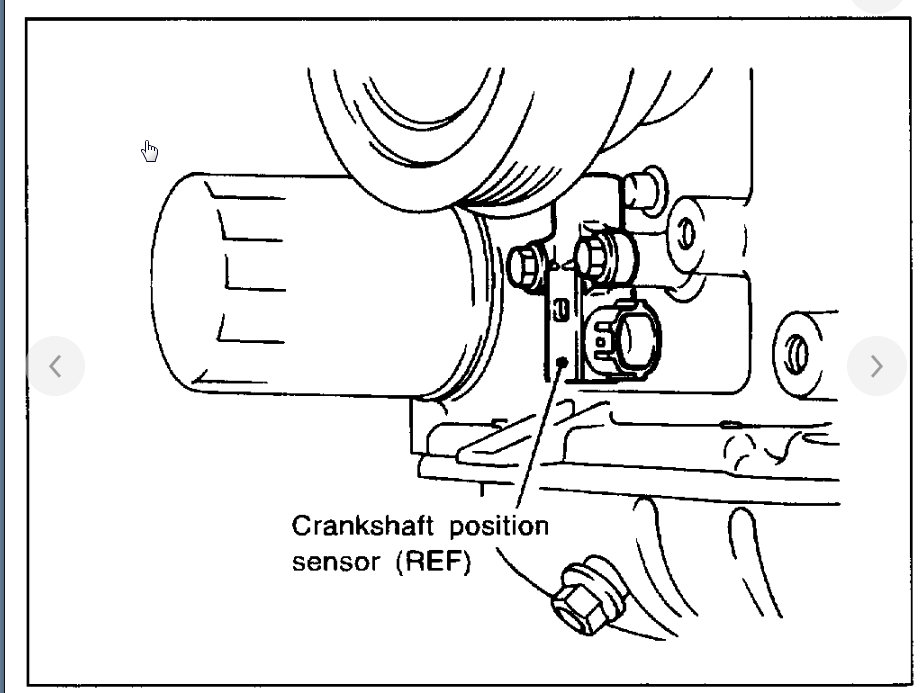 Crankshaft position sensor (REF)