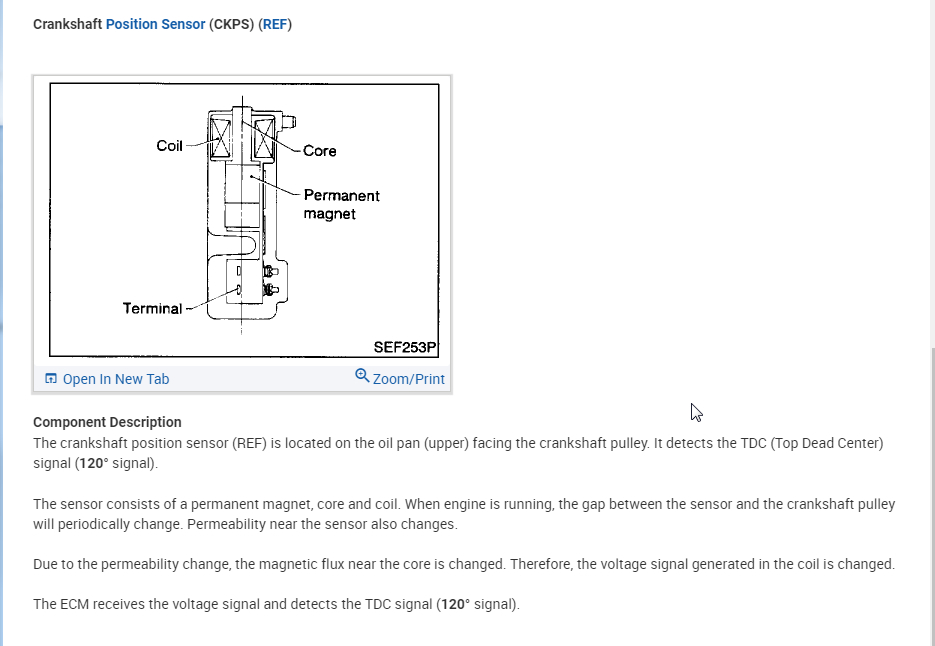 Crankshaft Position Sensor (CKPS) (REF)

Coil
Core
Permanent magnet
Terminal
SEF253P

Open In New Tab
Zoom/Print

Component Description
The crankshaft position sensor (REF) is located on the oil pan (upper) facing the crankshaft pulley. It detects the TDC (Top Dead Center) signal (120° signal).

The sensor consists of a permanent magnet, core and coil. When engine is running, the gap between the sensor and the crankshaft pulley will periodically change. Permeability near the sensor also changes.

Due to the permeability change, the magnetic flux near the core is changed. Therefore, the voltage signal generated in the coil is changed.

The ECM receives the voltage signal and detects the TDC signal (120° signal).