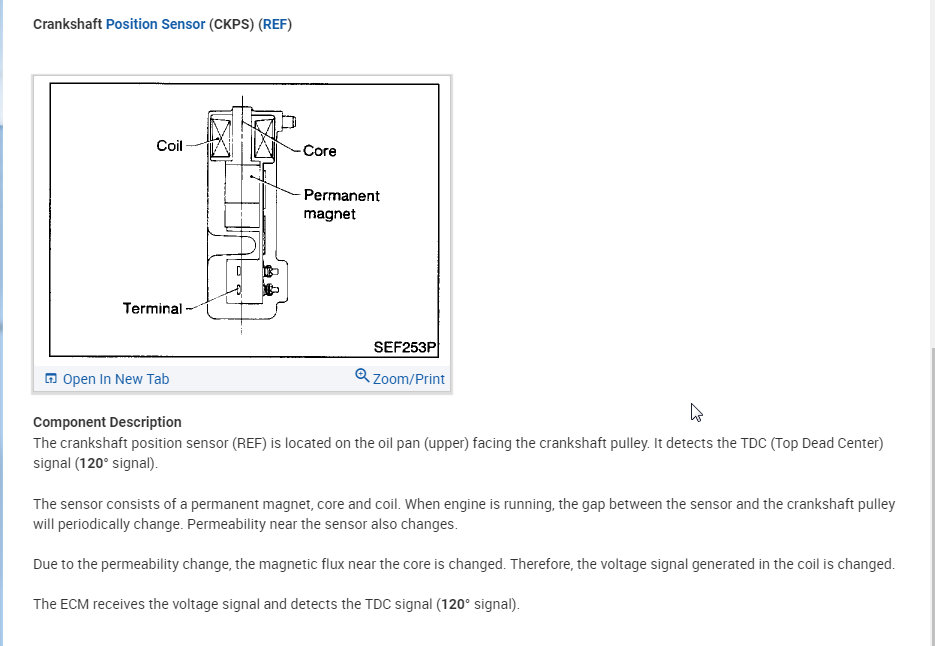 Crankshaft Position Sensor (CKPS) (REF)

Coil
Core
Permanent magnet
Terminal
SEF253P

Open In New Tab
Zoom/Print

Component Description
The crankshaft position sensor (REF) is located on the oil pan (upper) facing the crankshaft pulley. It detects the TDC (Top Dead Center) signal (120° signal).

The sensor consists of a permanent magnet, core and coil. When engine is running, the gap between the sensor and the crankshaft pulley will periodically change. Permeability near the sensor also changes.

Due to the permeability change, the magnetic flux near the core is changed. Therefore, the voltage signal generated in the coil is changed.

The ECM receives the voltage signal and detects the TDC signal (120° signal).