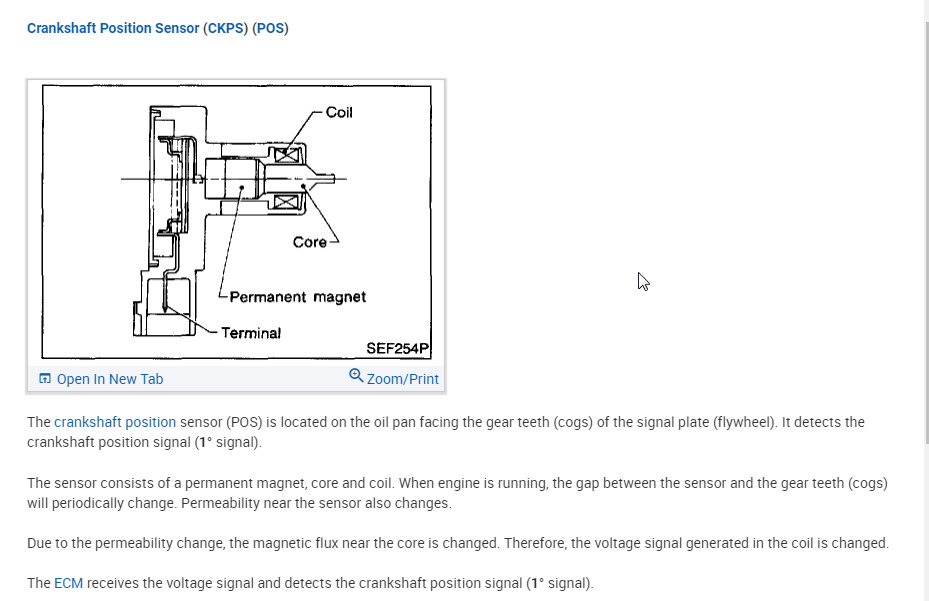 Crankshaft Position Sensor (CKPS) (POS)

Coil
Core
Permanent magnet
Terminal
SEF254P

Open In New Tab
Zoom/Print

The crankshaft position sensor (POS) is located on the oil pan facing the gear teeth (cogs) of the signal plate (flywheel). It detects the crankshaft position signal (1° signal).

The sensor consists of a permanent magnet, core and coil. When engine is running, the gap between the sensor and the gear teeth (cogs) will periodically change. Permeability near the sensor also changes.

Due to the permeability change, the magnetic flux near the core is changed. Therefore, the voltage signal generated in the coil is changed.

The ECM receives the voltage signal and detects the crankshaft position signal (1° signal).