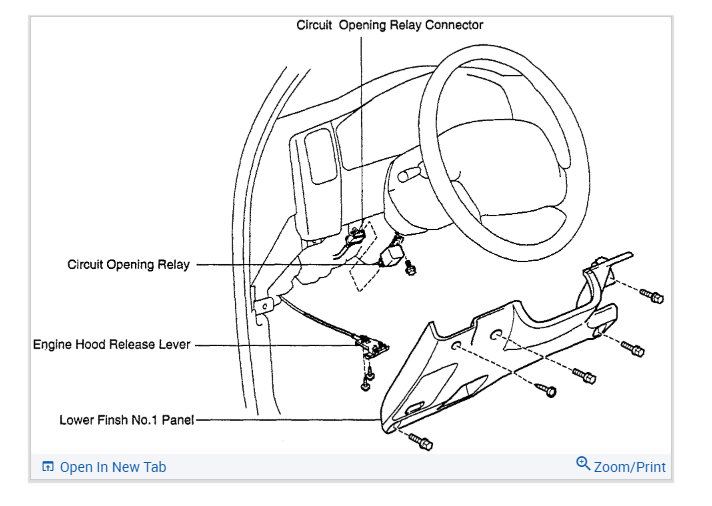 Circuit Opening Relay Connector

Circuit Opening Relay

Engine Hood Release Lever

Lower Finsh No.1 Panel

Open In New Tab

Zoom/Print