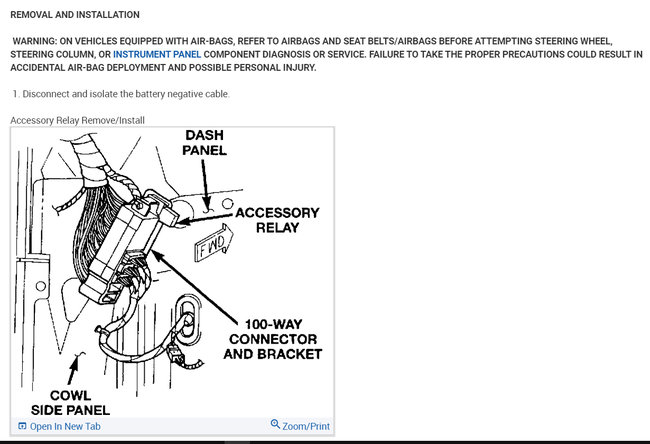 REMOVAL AND INSTALLATION

WARNING: ON VEHICLES EQUIPPED WITH AIR-BAGS, REFER TO AIRBAGS AND SEAT BELTS/AIRBAGS BEFORE ATTEMPTING STEERING WHEEL, STEERING COLUMN, OR INSTRUMENT PANEL COMPONENT DIAGNOSIS OR SERVICE. FAILURE TO TAKE THE PROPER PRECAUTIONS COULD RESULT IN ACCIDENTAL AIR-BAG DEPLOYMENT AND POSSIBLE PERSONAL INJURY.

1. Disconnect and isolate the battery negative cable.

Accessory Relay Remove/Install

DASH PANEL

ACCESSORY RELAY

FWD

100-WAY CONNECTOR AND BRACKET

COWL SIDE PANEL

Open In New Tab

Zoom/Print