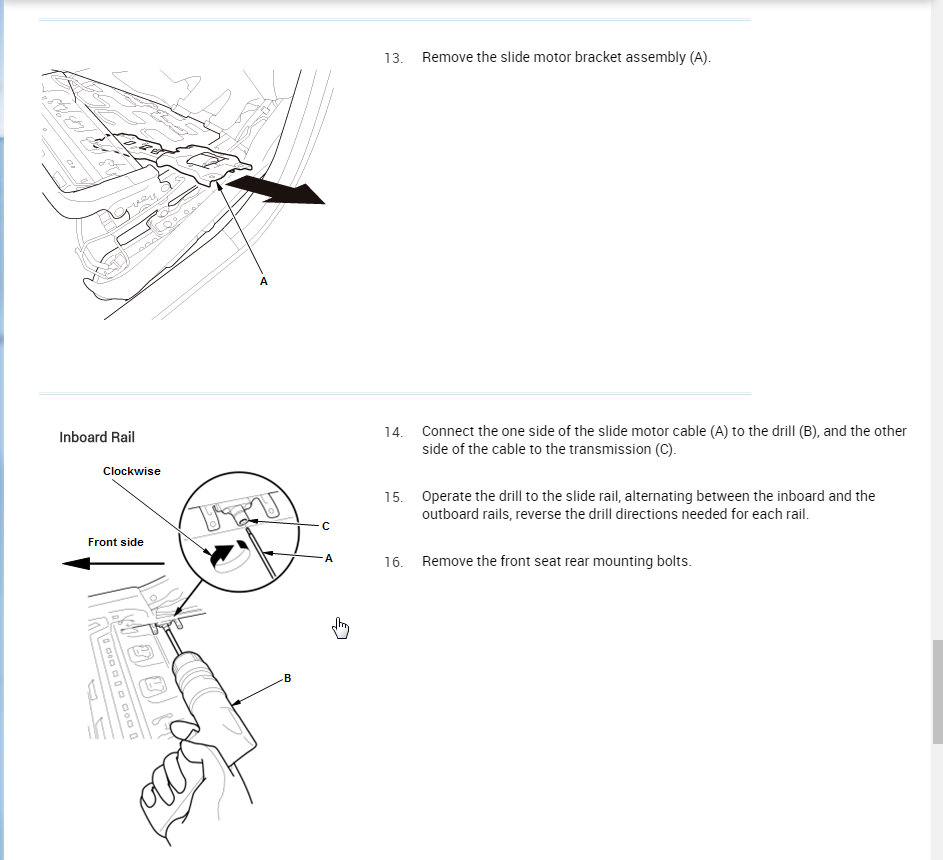 A

13. Remove the slide motor bracket assembly (A).

Inboard Rail

Clockwise

Front side

C

A

B

14. Connect the one side of the slide motor cable (A) to the drill (B), and the other side of the cable to the transmission (C).

15. Operate the drill to the slide rail, alternating between the inboard and the outboard rails, reverse the drill directions needed for each rail.

16. Remove the front seat rear mounting bolts.