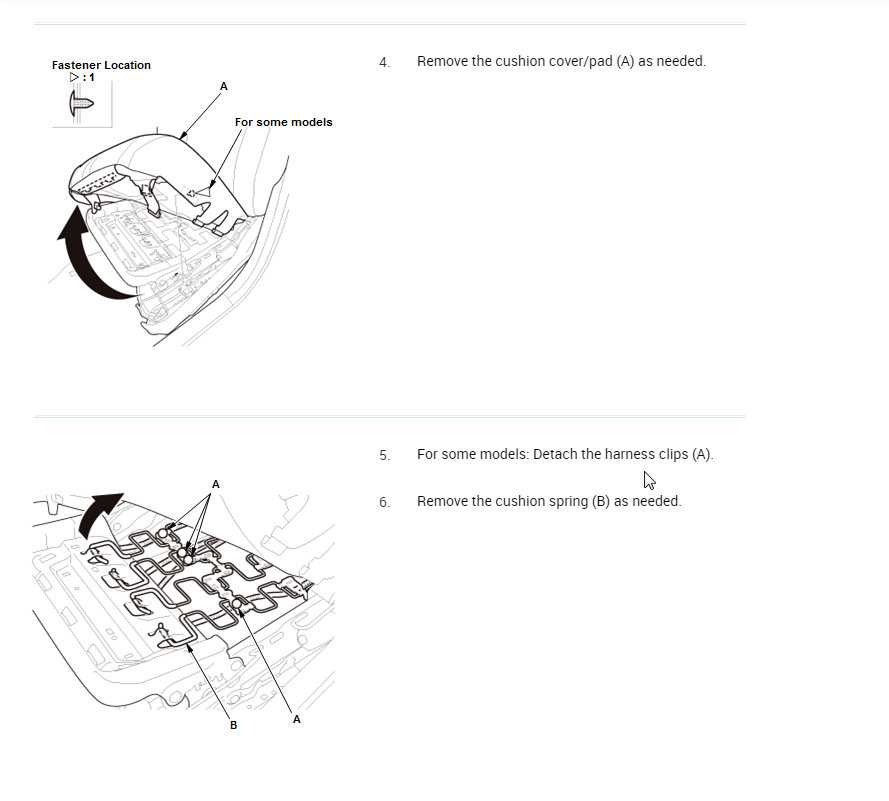 Fastener Location
▷ : 1

A

For some models

4. Remove the cushion cover/pad (A) as needed.

A

B

A

5. For some models: Detach the harness clips (A).

6. Remove the cushion spring (B) as needed.