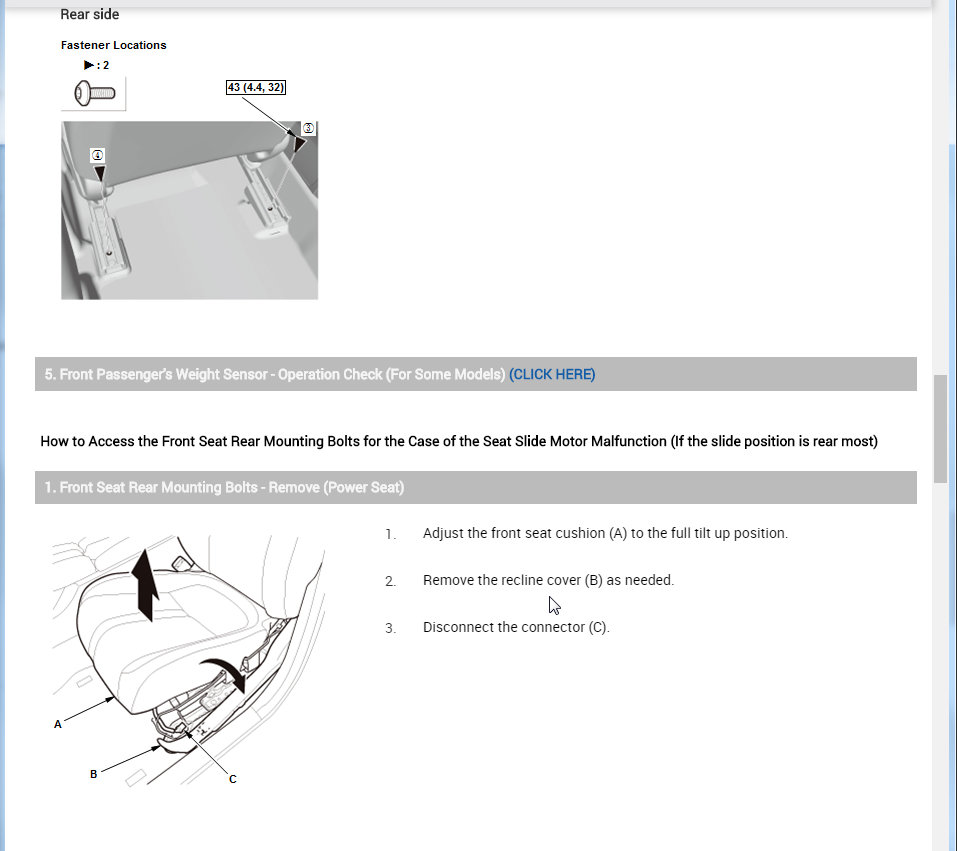 Rear side

Fastener Locations

▶ : 2

43 (4.4, 32)

①

③

5. Front Passenger's Weight Sensor - Operation Check (For Some Models) (CLICK HERE)

How to Access the Front Seat Rear Mounting Bolts for the Case of the Seat Slide Motor Malfunction (If the slide position is rear most)

1. Front Seat Rear Mounting Bolts - Remove (Power Seat)

A

B

C

1. Adjust the front seat cushion (A) to the full tilt up position.

2. Remove the recline cover (B) as needed.

3. Disconnect the connector (C).