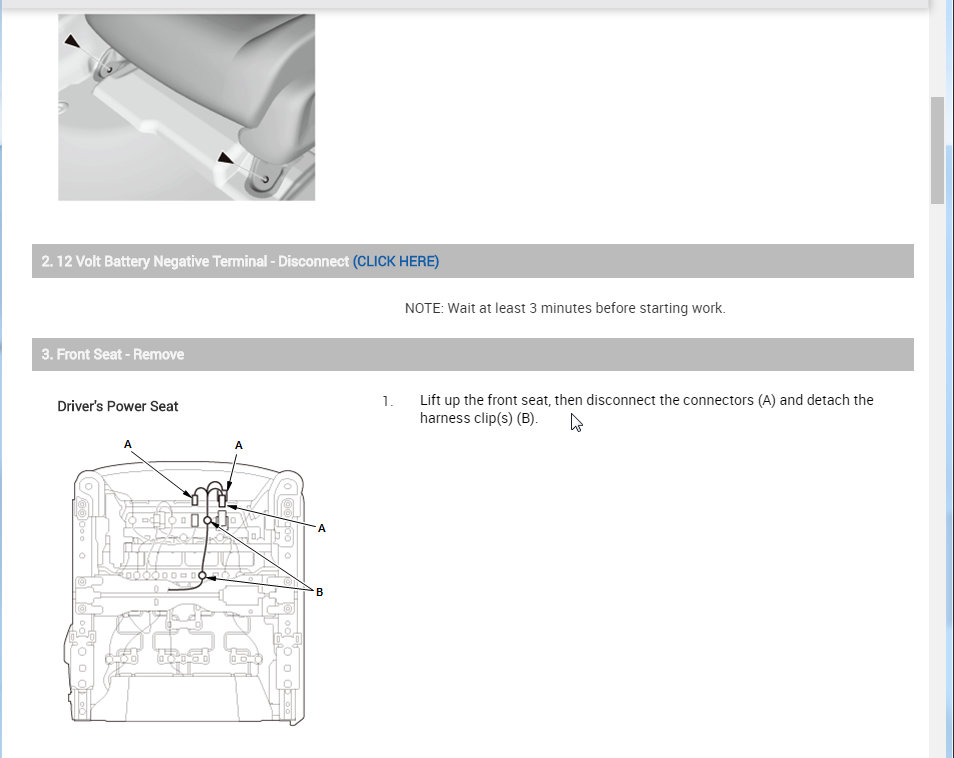 2. 12 Volt Battery Negative Terminal - Disconnect (CLICK HERE)

NOTE: Wait at least 3 minutes before starting work.

3. Front Seat - Remove

Driver's Power Seat

A

A

A

B

1. Lift up the front seat, then disconnect the connectors (A) and detach the harness clip(s) (B).