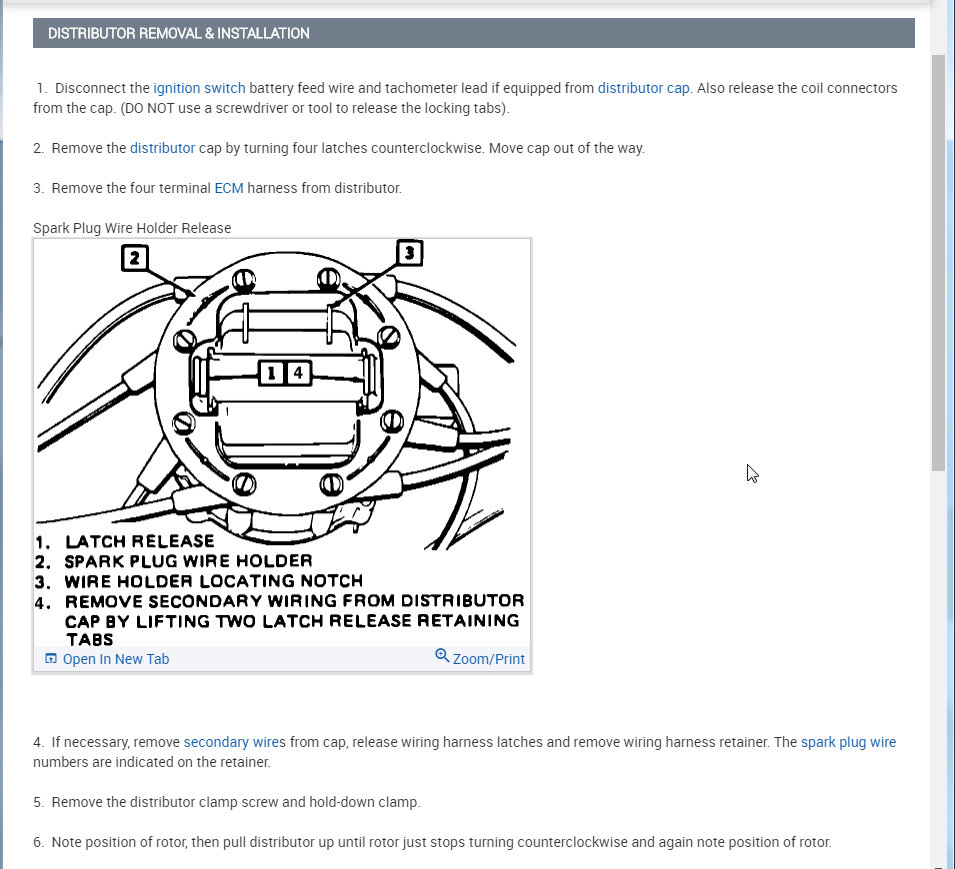 DISTRIBUTOR REMOVAL & INSTALLATION

1. Disconnect the ignition switch battery feed wire and tachometer lead if equipped from distributor cap. Also release the coil connectors from the cap. (DO NOT use a screwdriver or tool to release the locking tabs).

2. Remove the distributor cap by turning four latches counterclockwise. Move cap out of the way.

3. Remove the four terminal ECM harness from distributor.

Spark Plug Wire Holder Release

2

3

1 4

1. LATCH RELEASE
2. SPARK PLUG WIRE HOLDER
3. WIRE HOLDER LOCATING NOTCH
4. REMOVE SECONDARY WIRING FROM DISTRIBUTOR CAP BY LIFTING TWO LATCH RELEASE RETAINING TABS

Open In New Tab

Zoom/Print

4. If necessary, remove secondary wires from cap, release wiring harness latches and remove wiring harness retainer. The spark plug wire numbers are indicated on the retainer.

5. Remove the distributor clamp screw and hold-down clamp.

6. Note position of rotor, then pull distributor up until rotor just stops turning counterclockwise and again note position of rotor.