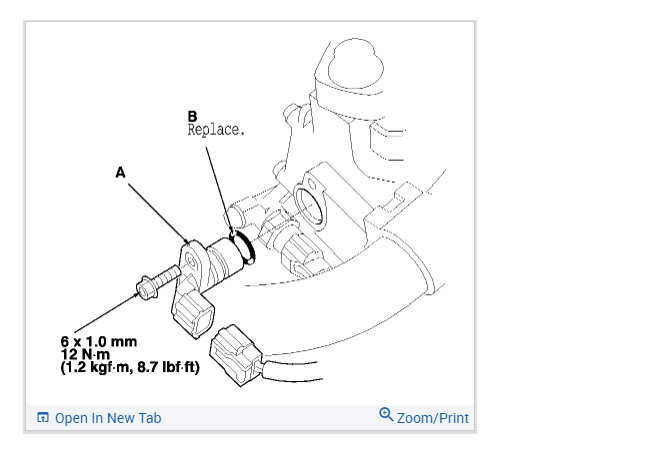 B
Replace.

A

6 x 1.0 mm
12 N·m
(1.2 kgf·m, 8.7 lbf·ft)

Open In New Tab

Zoom/Print